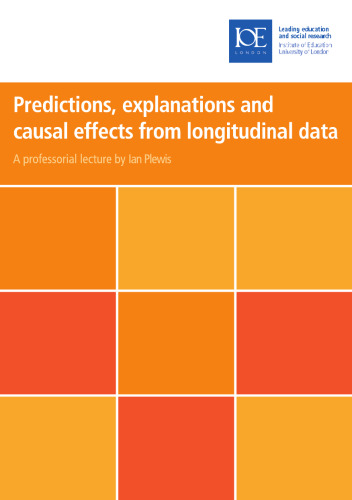 IOE
LONDON

Leading education
and social research
Institute of Education
University of London

Predictions, explanations and causal effects from longitudinal data

A professorial lecture by Ian Plewis