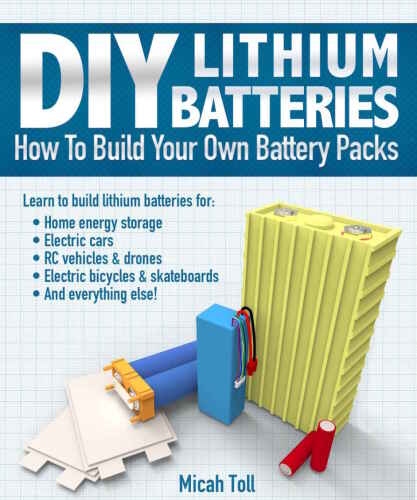 DIY LITHIUM BATTERIES
How To Build Your Own Battery Packs

Learn to build lithium batteries for:
• Home energy storage
• Electric cars
• RC vehicles & drones
• Electric bicycles & skateboards
• And everything else!

Micah Toll