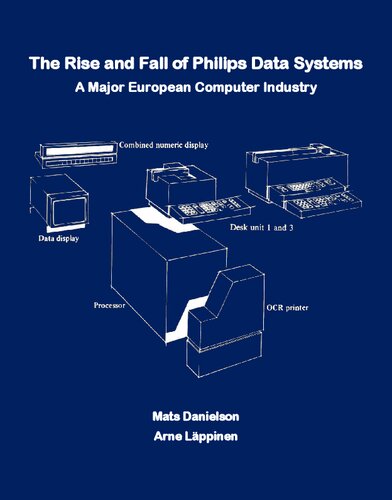 The Rise and Fall of Philips Data Systems
A Major European Computer Industry

Combined numeric display

Data display

Desk unit 1 and 3

Processor

OCR printer

Mats Danielson
Arne Läppinen