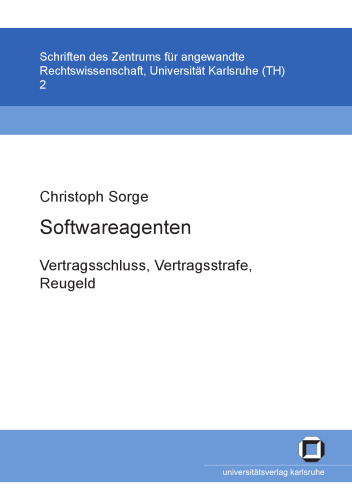 Schriften des Zentrums für angewandte Rechtswissenschaft, Universität Karlsruhe (TH)
2

Christoph Sorge

Softwareagenten

Vertragsschluss, Vertragsstrafe, Reugeld

universitätsverlag karlsruhe