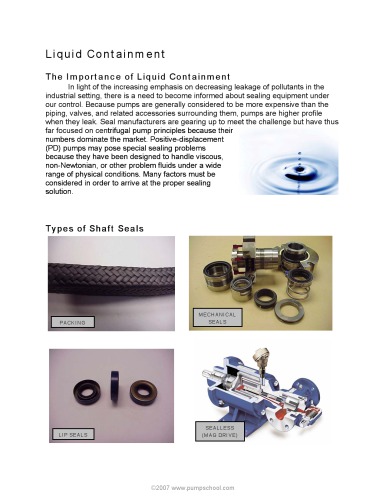 Liquid Containment

The Importance of Liquid Containment

In light of the increasing emphasis on decreasing leakage of pollutants in the industrial setting, there is a need to become informed about sealing equipment under our control. Because pumps are generally considered to be more expensive than the piping, valves, and related accessories surrounding them, pumps are higher profile when they leak. Seal manufacturers are gearing up to meet the challenge but have thus far focused on centrifugal pump principles because their numbers dominate the market. Positive-displacement (PD) pumps may pose special sealing problems because they have been designed to handle viscous, non-Newtonian, or other problem fluids under a wide range of physical conditions. Many factors must be considered in order to arrive at the proper sealing solution.

Types of Shaft Seals

PACKING

MECHANICAL SEALS

LIP SEALS

SEALLESS (MAG DRIVE)

©2007 www.pumpschool.com