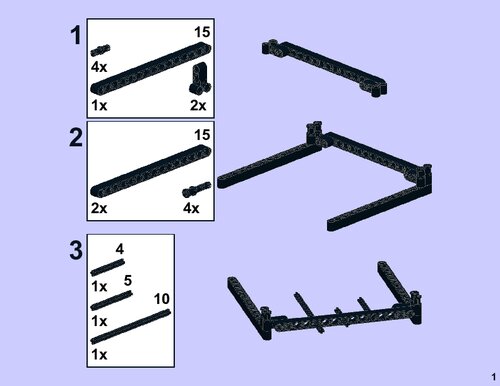 1
15
4x
1x
2x

2
15
2x
4x

3
4
1x
5
1x
10
1x

1