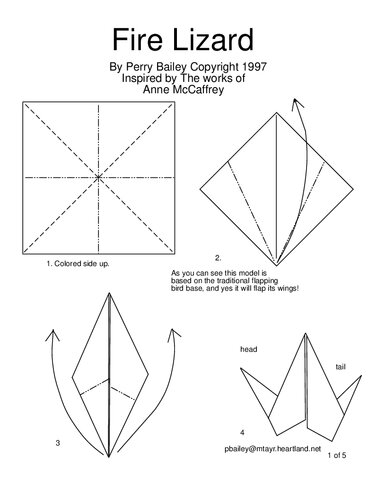 Fire Lizard

By Perry Bailey Copyright 1997
Inspired by The works of
Anne McCaffrey

1. Colored side up.

2.

As you can see this model is based on the traditional flapping bird base, and yes it will flap its wings!

3

head

tail

4

pbailey@mtayr.heartland.net

1 of 5