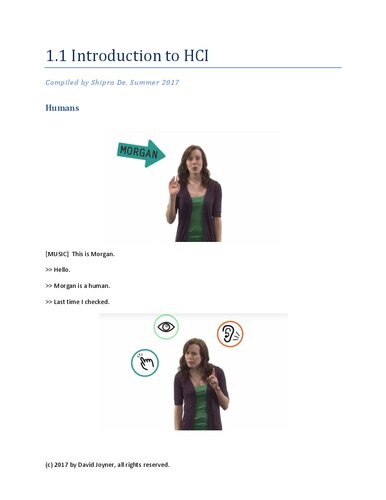 1.1 Introduction to HCI

Compiled by Shipra De, Summer 2017

Humans

MORGAN

[MUSIC] This is Morgan.

>> Hello.

>> Morgan is a human.

>> Last time I checked.

(c) 2017 by David Joyner, all rights reserved.