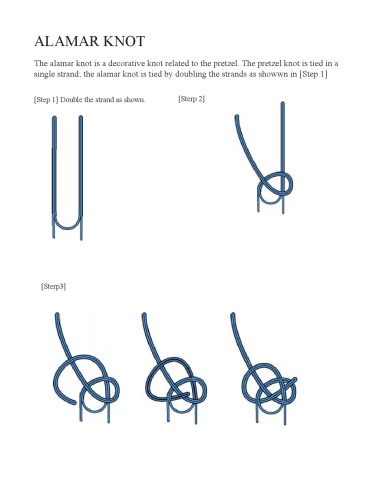 ALAMAR KNOT

The alamar knot is a decorative knot related to the pretzel. The pretzel knot is tied in a single strand; the alamar knot is tied by doubling the strands as showwn in [Step 1]

[Step 1] Double the strand as shown.

[Sterp 2]

[Sterp3]