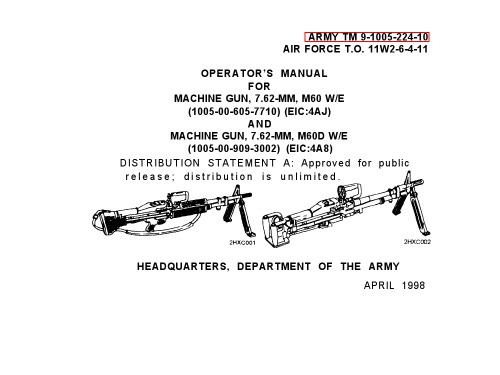 ARMY TM 9-1005-224-10
AIR FORCE T.O. 11W2-6-4-11

OPERATOR'S MANUAL
FOR
MACHINE GUN, 7.62-MM, M60 W/E
(1005-00-605-7710) (EIC:4AJ)
AND
MACHINE GUN, 7.62-MM, M60D W/E
(1005-00-909-3002) (EIC:4A8)

DISTRIBUTION STATEMENT A: Approved for public release; distribution is unlimited.

2HXC001

2HXC002

HEADQUARTERS, DEPARTMENT OF THE ARMY

APRIL 1998